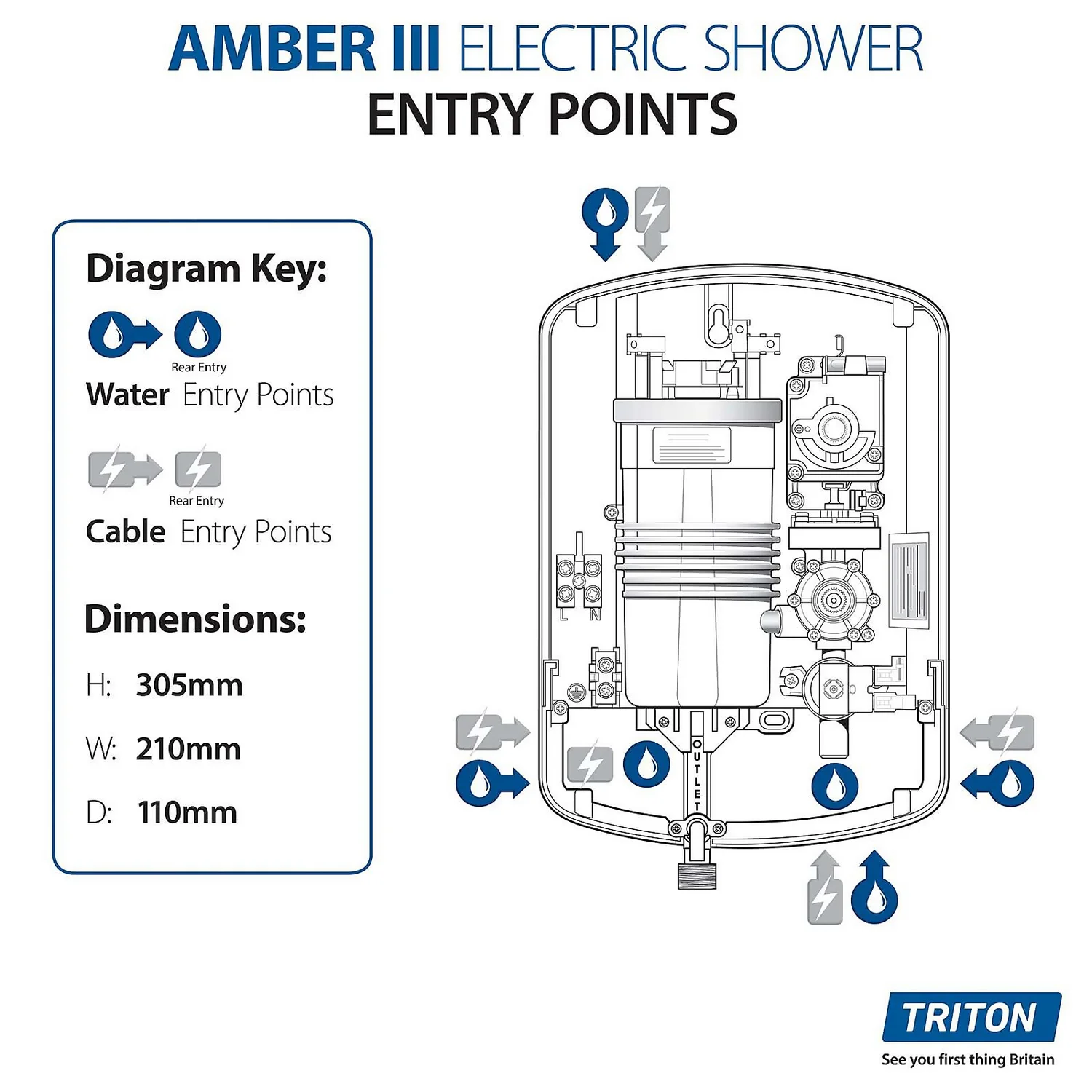 AMBER III ELECTRIC SHOWER
ENTRY POINTS

Diagram Key:

Rear Entry
Water Entry Points

Rear Entry
Cable Entry Points

Dimensions:

H: 305mm

W: 210mm

D: 110mm

L N

OUTLET

TRITON
See you first thing Britain