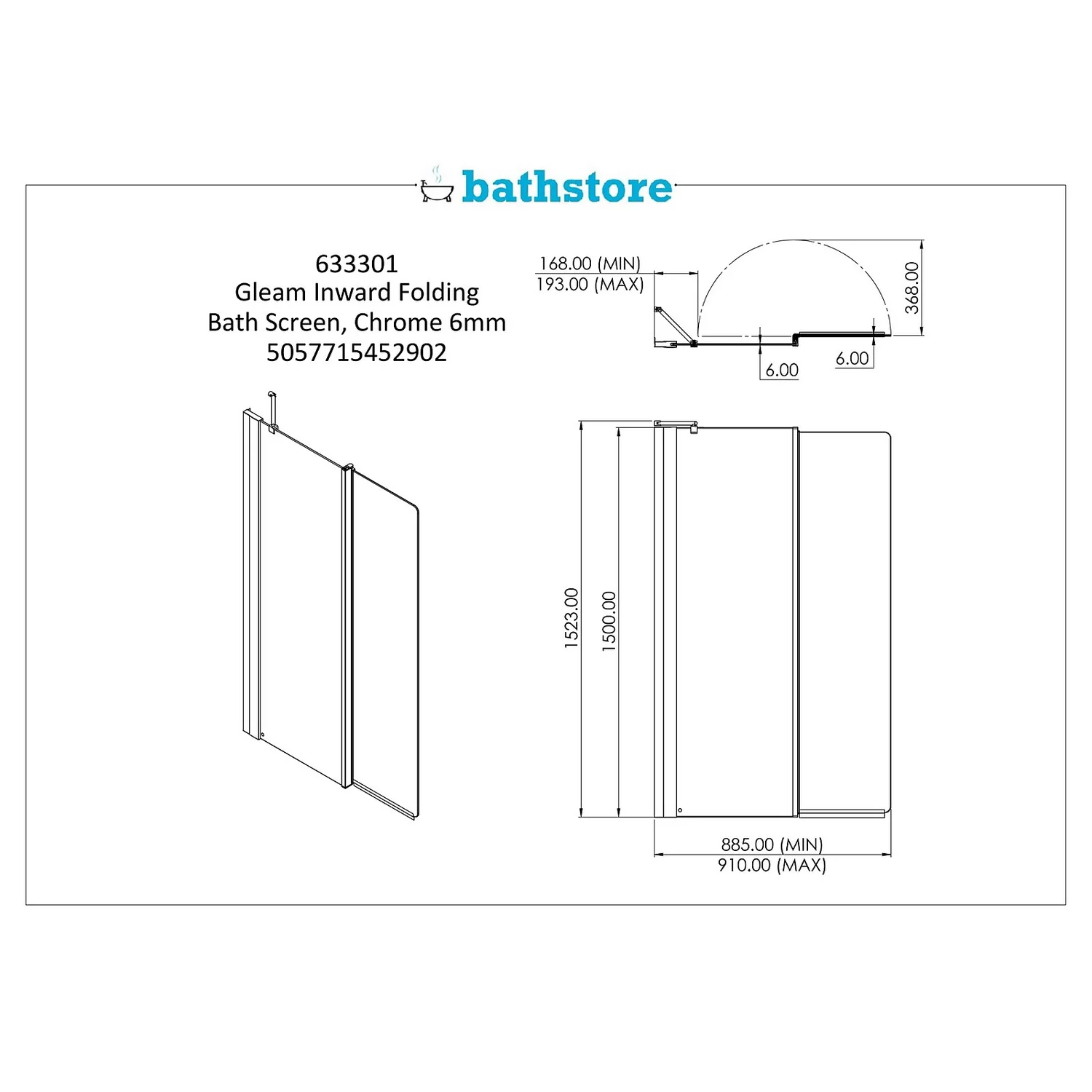 bathstore

633301
Gleam Inward Folding
Bath Screen, Chrome 6mm
5057715452902

168.00 (MIN)
193.00 (MAX)

368.00

6.00

6.00

1523.00

1500.00

885.00 (MIN)
910.00 (MAX)