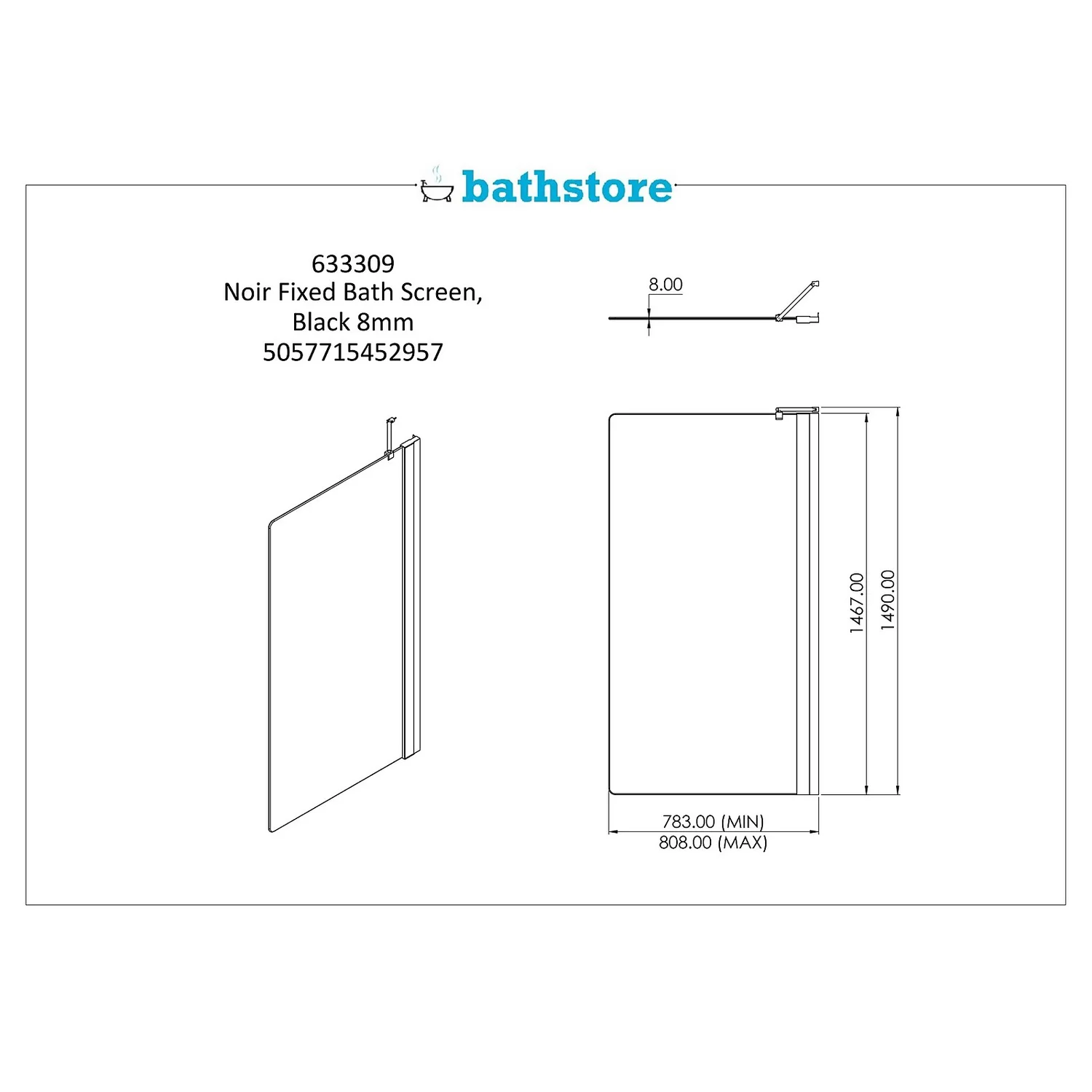 bathstore

633309
Noir Fixed Bath Screen,
Black 8mm
5057715452957

8.00

1467.00

1490.00

783.00 (MIN)
808.00 (MAX)